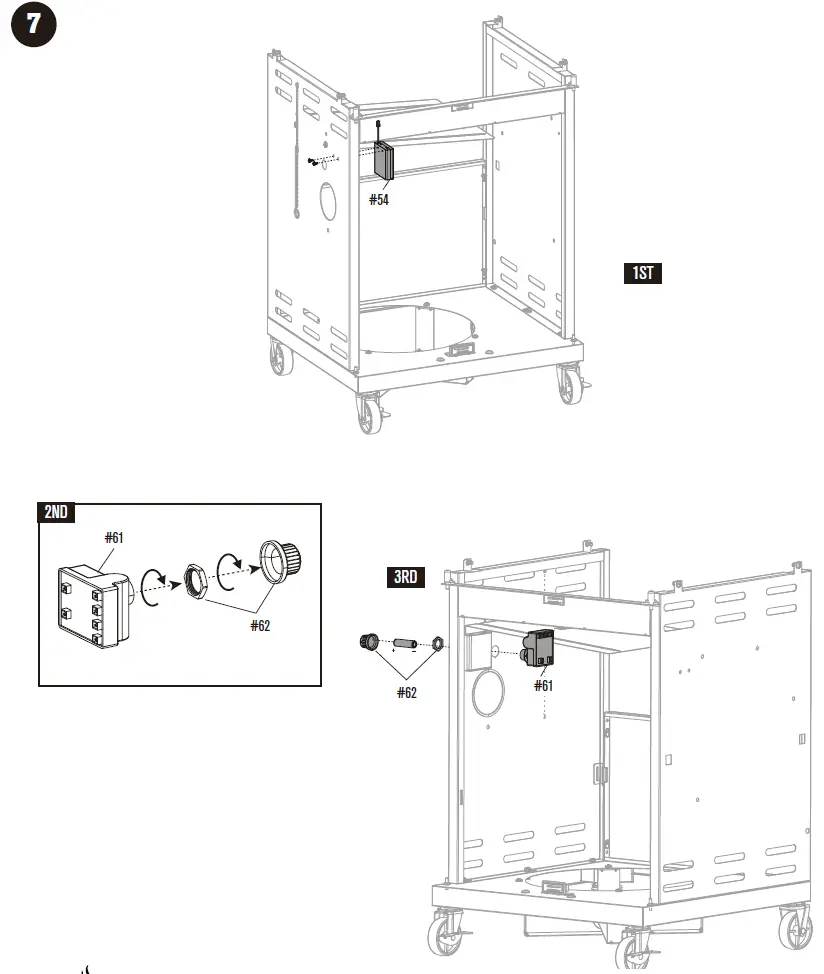 7

#54

1ST

2ND

#61

#62

3RD

#62

#61