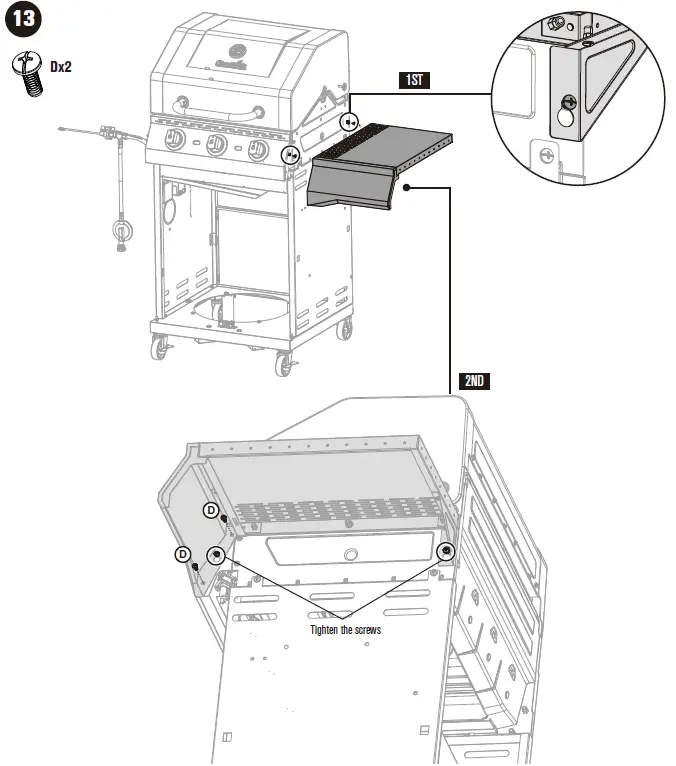 13

Dx2

1ST

2ND

D

D

Tighten the screws