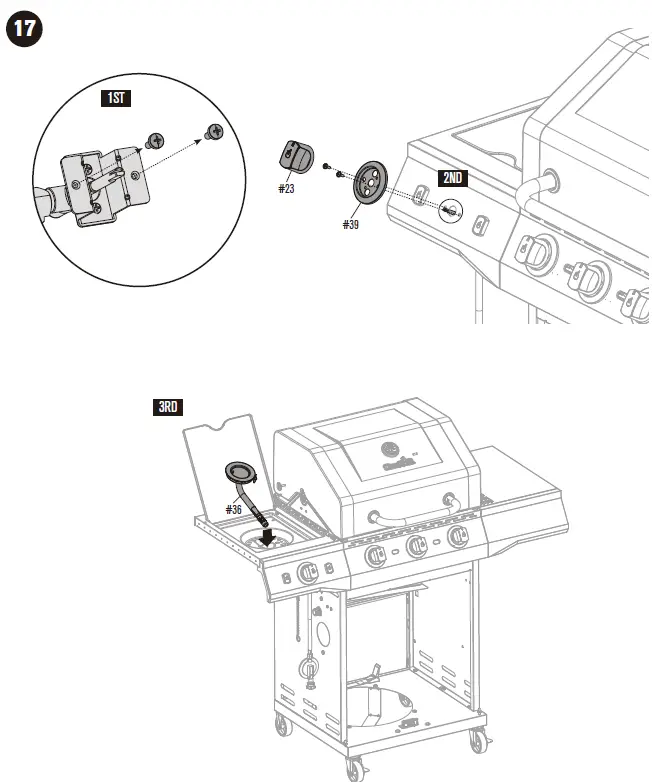 17

1ST

#23

#39

2ND

3RD

#36