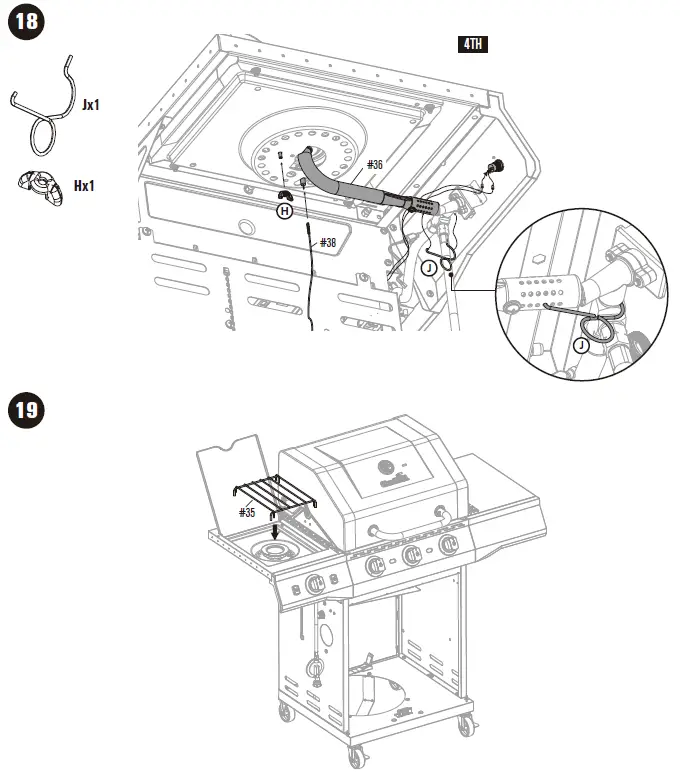 18

Jx1

Hx1

4TH

#36

H

#38

J

J

19

#35