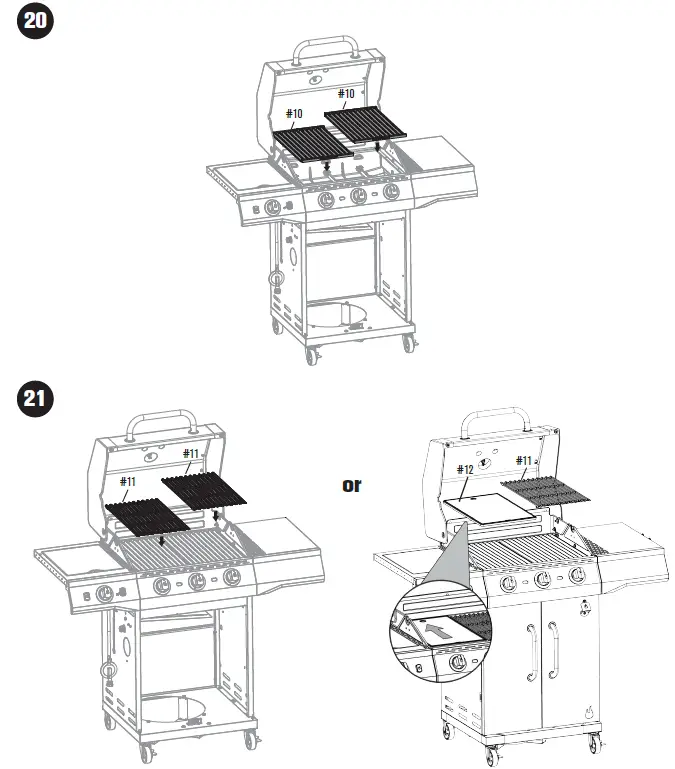 20

#10
#10

21

#11
#11

or

#12
#11