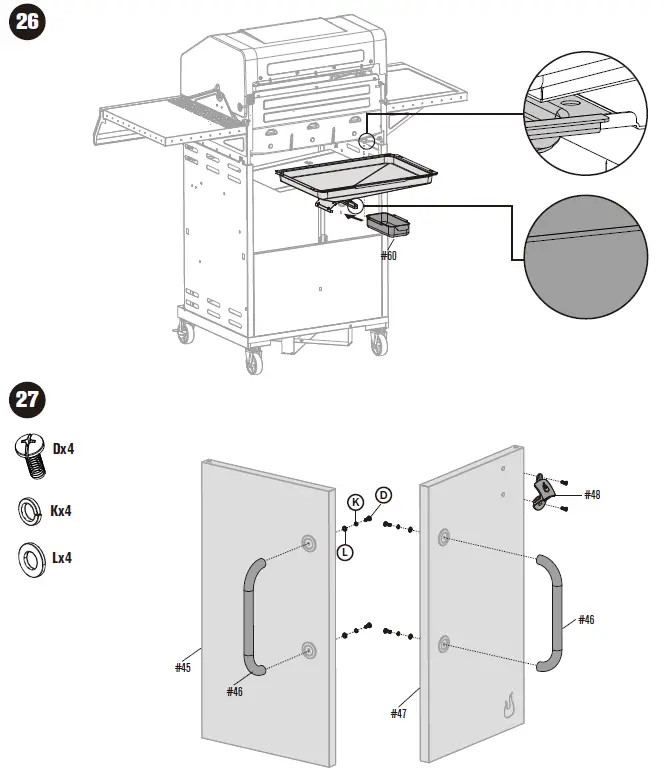 26

#60

27

Dx4

Kx4

Lx4

K

D

L

#48

#46

#45

#46

#47