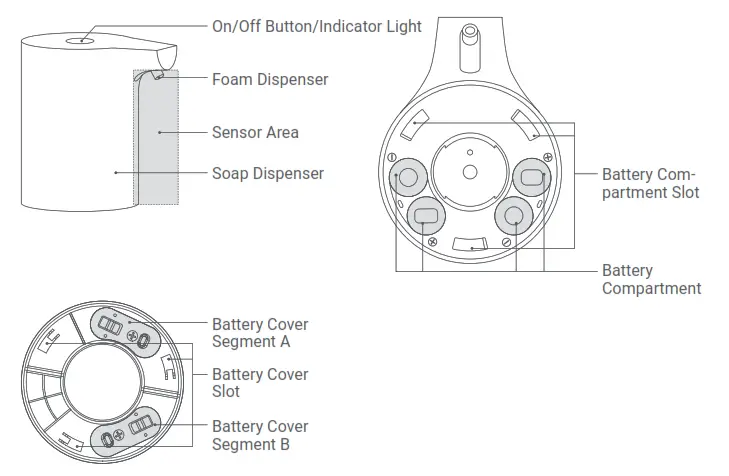 On/Off Button/Indicator Light

Foam Dispenser

Sensor Area

Soap Dispenser

Battery Compartment Slot

Battery Compartment

Battery Cover Segment A

Battery Cover Slot

Battery Cover Segment B