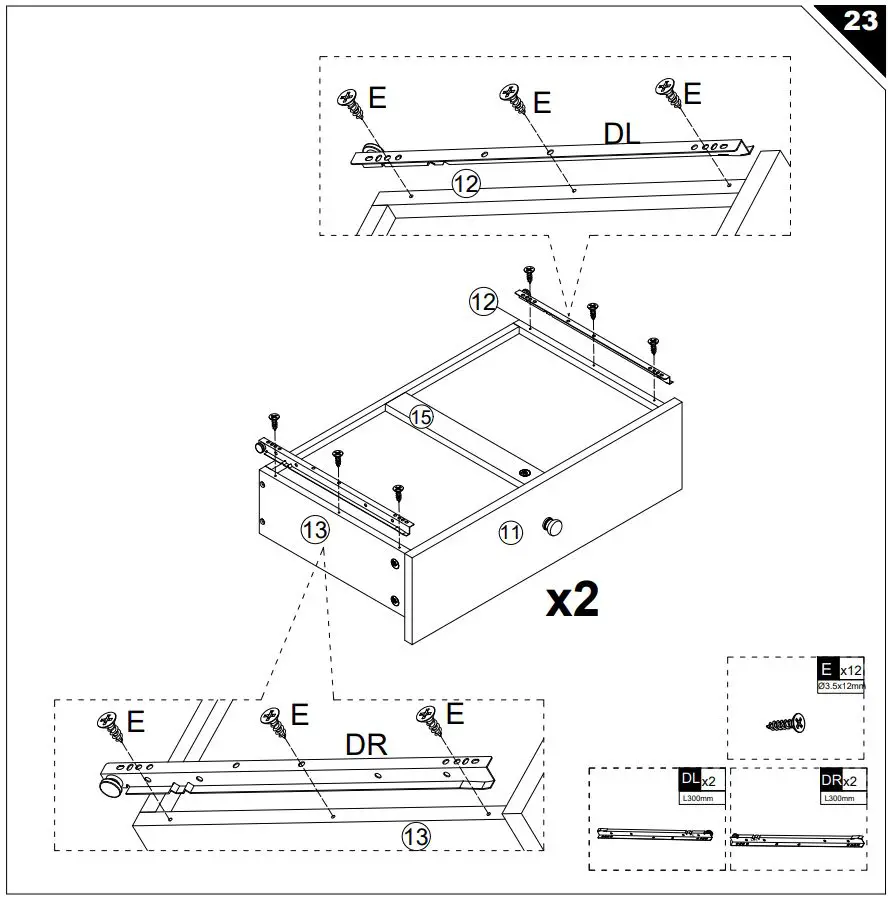 23

E E E
DL
12

12
15
13
11
x2

E E E
DR
13

E x12
Ø3.5x12mm

DL x2
L300mm

DR x2
L300mm