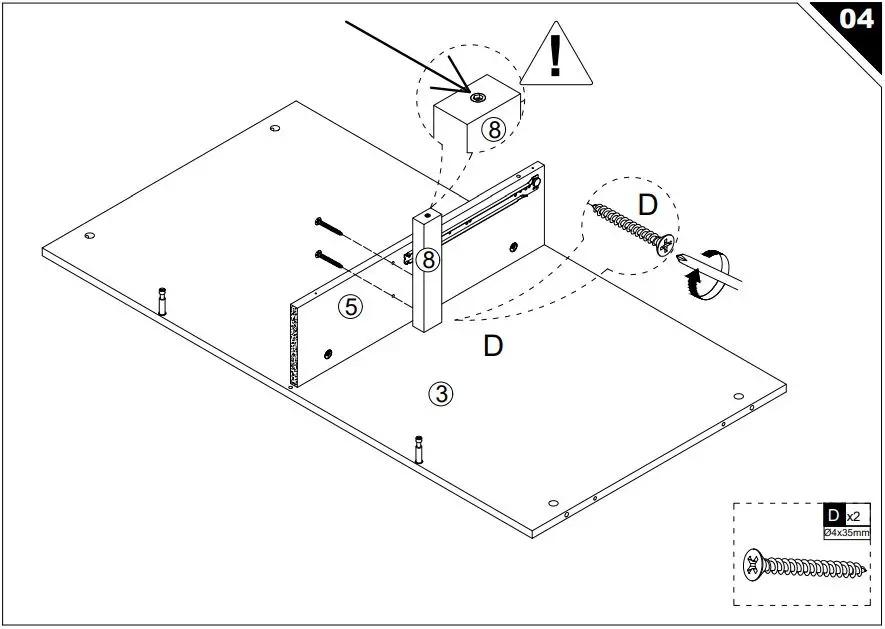 04

!

8

D

8

5

D

3

D x2
Ø4x35mm