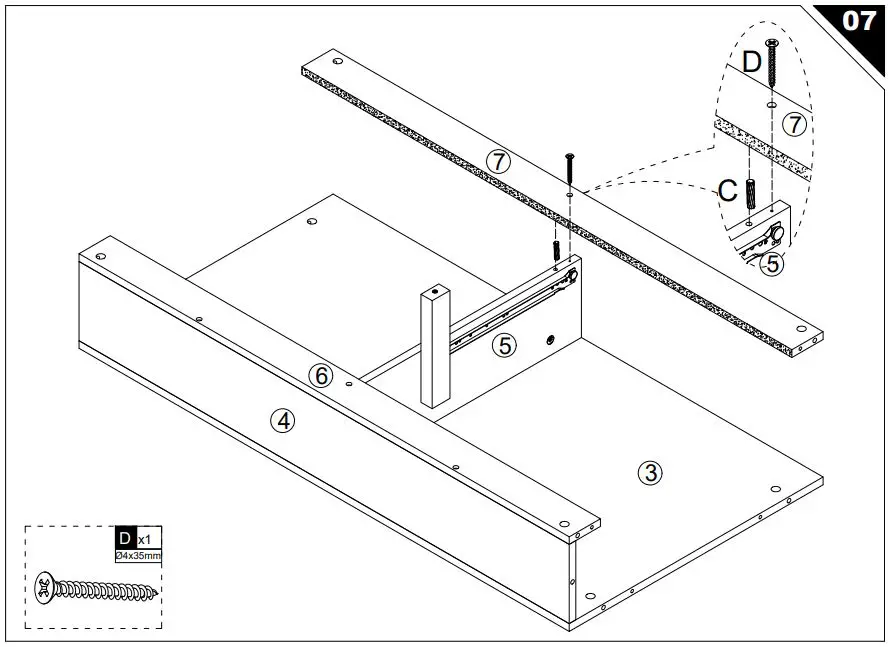 07

D

7

C

5

7

5

6

4

3

D x1
Ø4x35mm