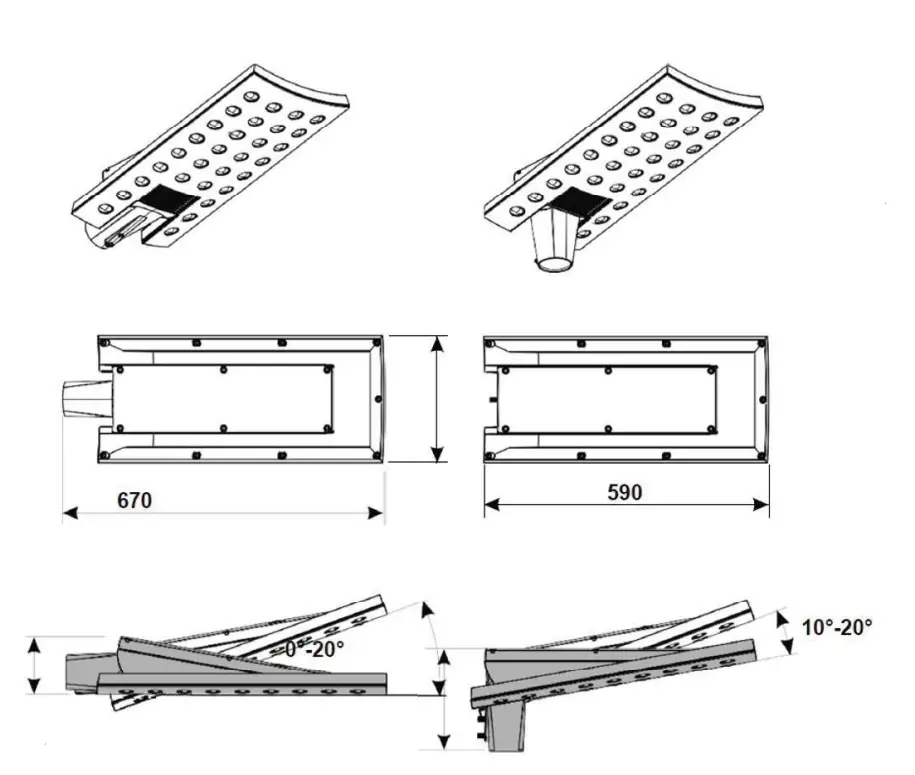 670

590

0°-20°

10°-20°