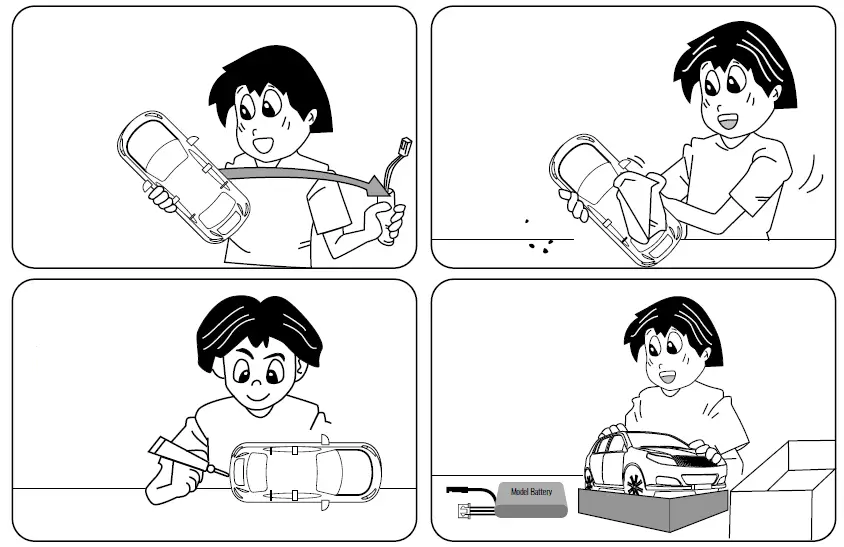 Model Battery