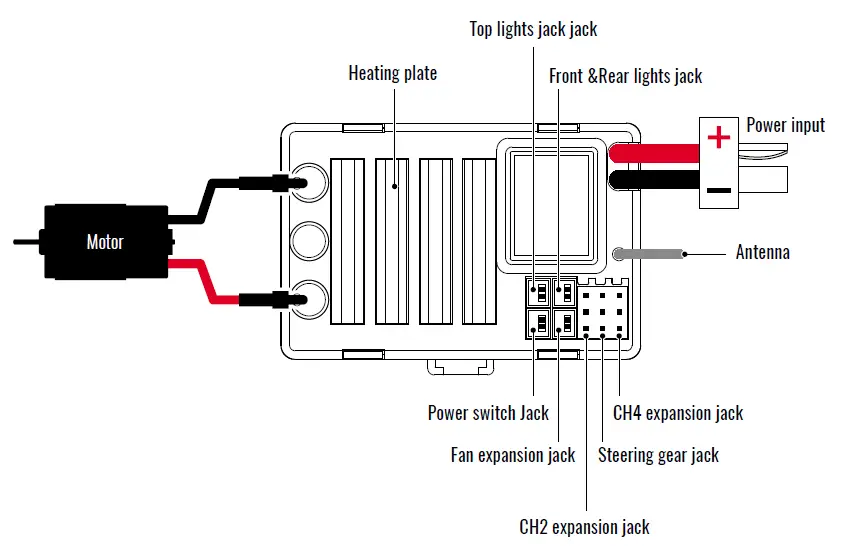 Top lights jack jack

Heating plate

Front &Rear lights jack

Power input

+

−

Motor

Antenna

Power switch Jack

CH4 expansion jack

Fan expansion jack

Steering gear jack

CH2 expansion jack