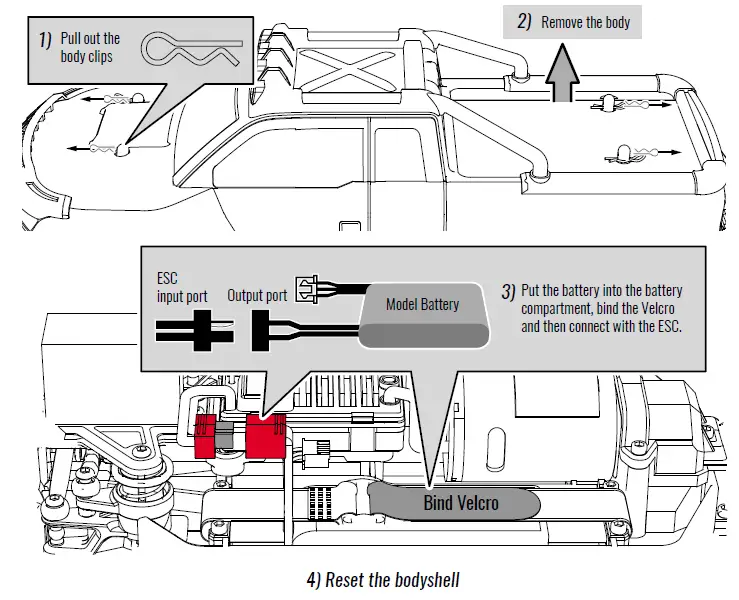 1) Pull out the body clips

2) Remove the body

ESC input port

Output port

Model Battery

3) Put the battery into the battery compartment, bind the Velcro and then connect with the ESC.

Bind Velcro

4) Reset the bodyshell