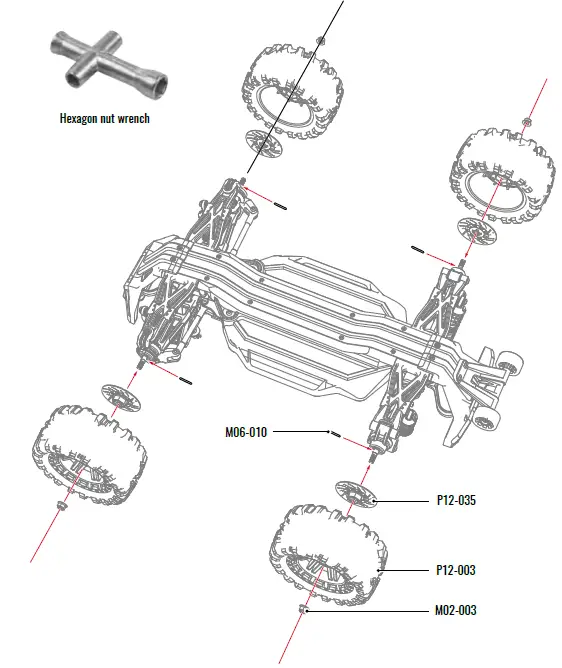 Hexagon nut wrench

M06-010

P12-035

P12-003

M02-003