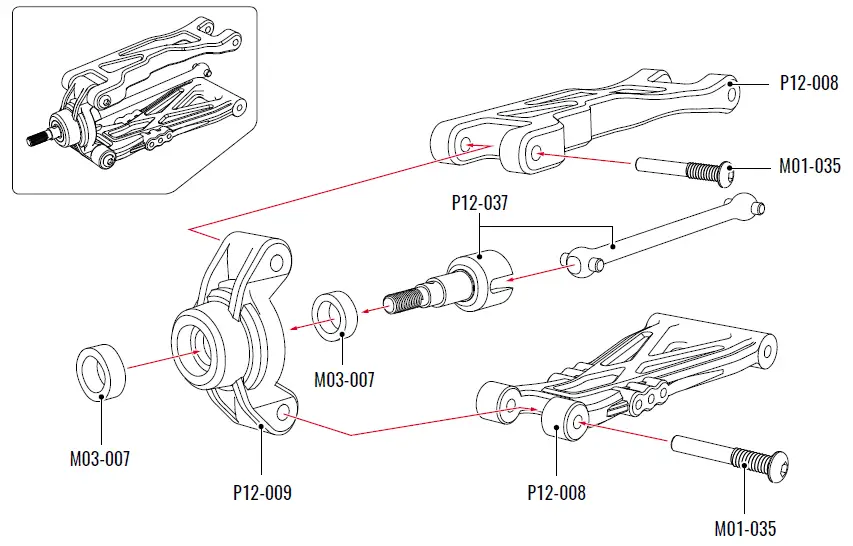 P12-008
M01-035
P12-037
M03-007
M03-007
P12-009
P12-008
M01-035