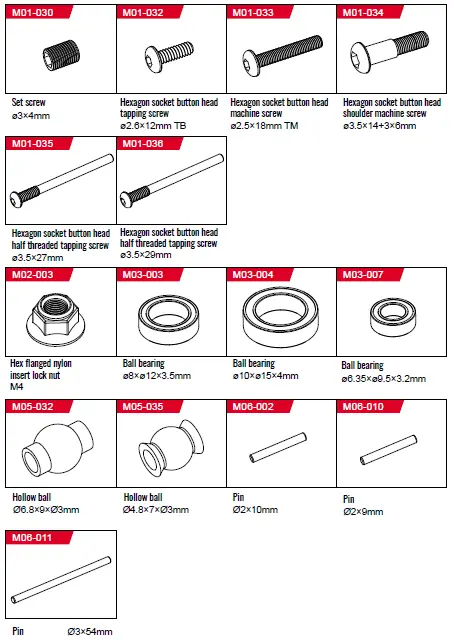 M01-030

Set screw
ø3×4mm

M01-032

Hexagon socket button head tapping screw
ø2.6×12mm TB

M01-033

Hexagon socket button head machine screw
ø2.5×18mm TM

M01-034

Hexagon socket button head shoulder machine screw
ø3.5×14+3×6mm

M01-035

Hexagon socket button head half threaded tapping screw
ø3.5×27mm

M01-036

Hexagon socket button head half threaded tapping screw
ø3.5×29mm

M02-003

Hex flanged nylon insert lock nut
M4

M03-003

Ball bearing
ø8×ø12×3.5mm

M03-004

Ball bearing
ø10×ø15×4mm

M03-007

Ball bearing
ø6.35×ø9.5×3.2mm

M05-032

Hollow ball
Ø6.8×9×Ø3mm

M05-035

Hollow ball
Ø4.8×7×Ø3mm

M06-002

Pin
Ø2×10mm

M06-010

Pin
Ø2×9mm

M06-011

Pin Ø3×54mm