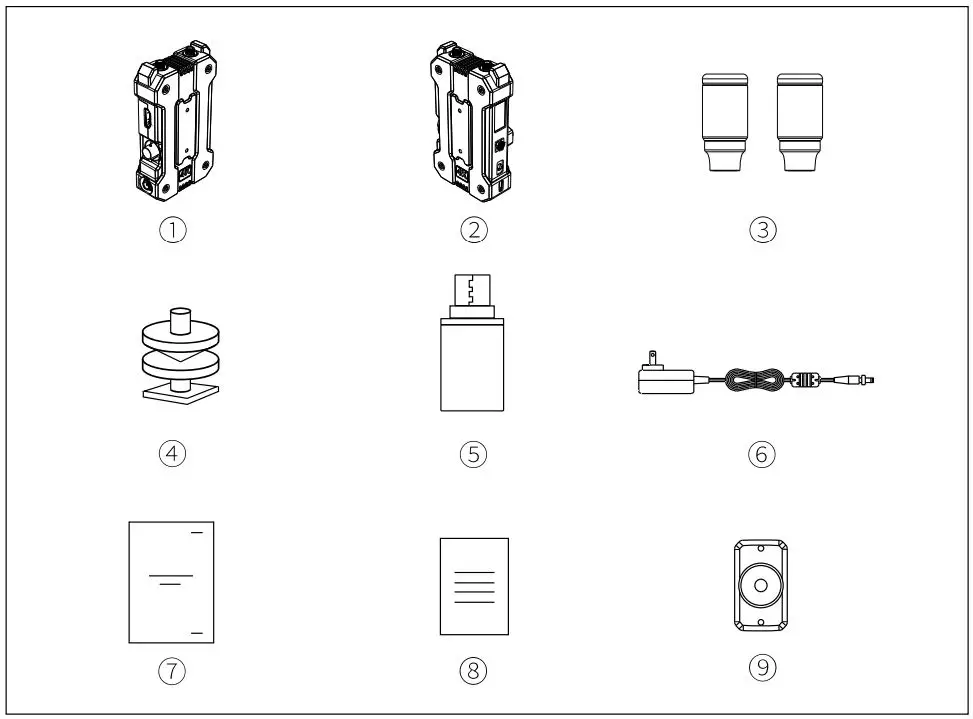 ①

②

③

④

⑤

⑥

⑦

⑧

⑨