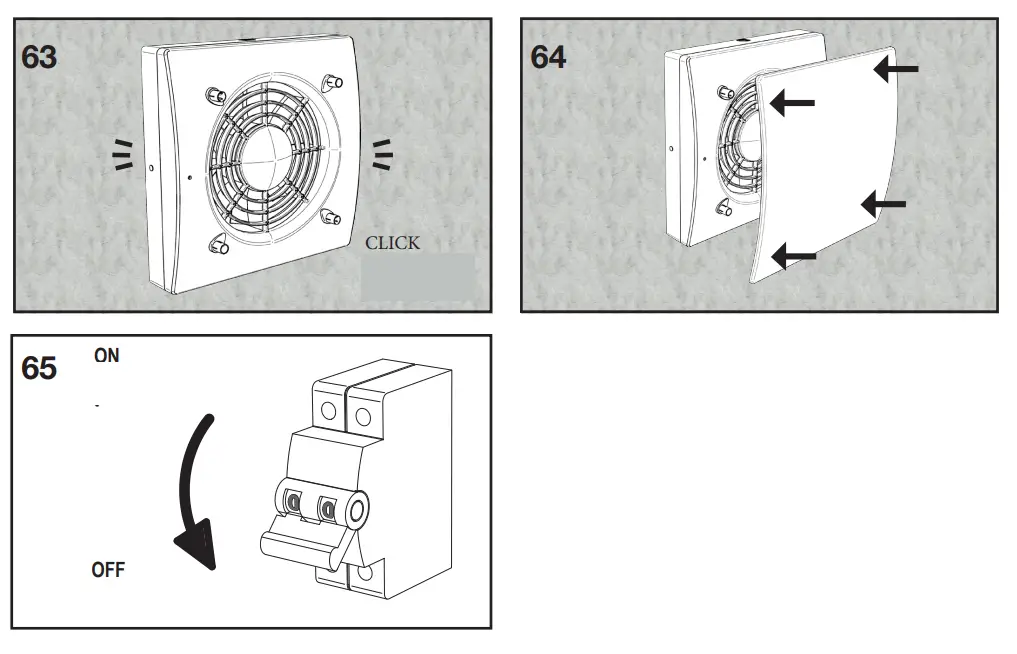 63

CLICK

64

65

ON

-

OFF