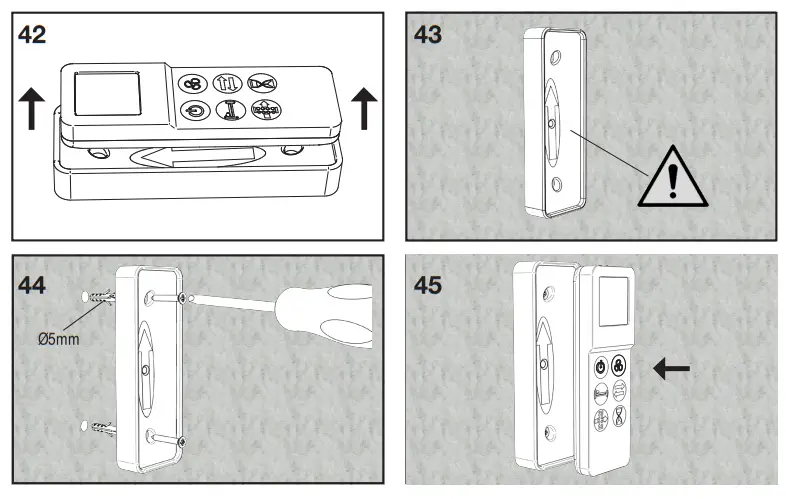 42

43

44

Ø5mm

45