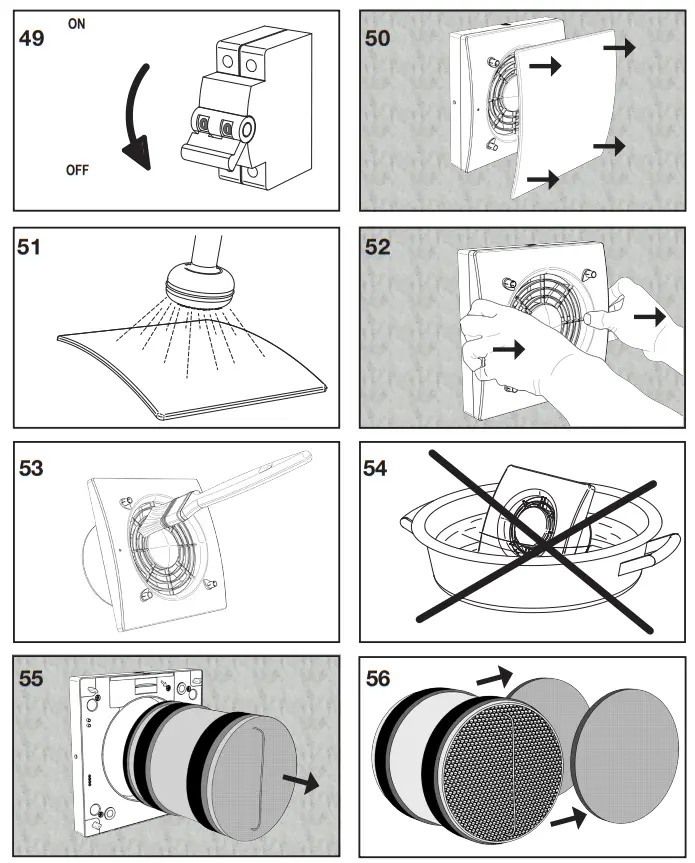 49
ON
OFF

50

51

52

53

54

55

56