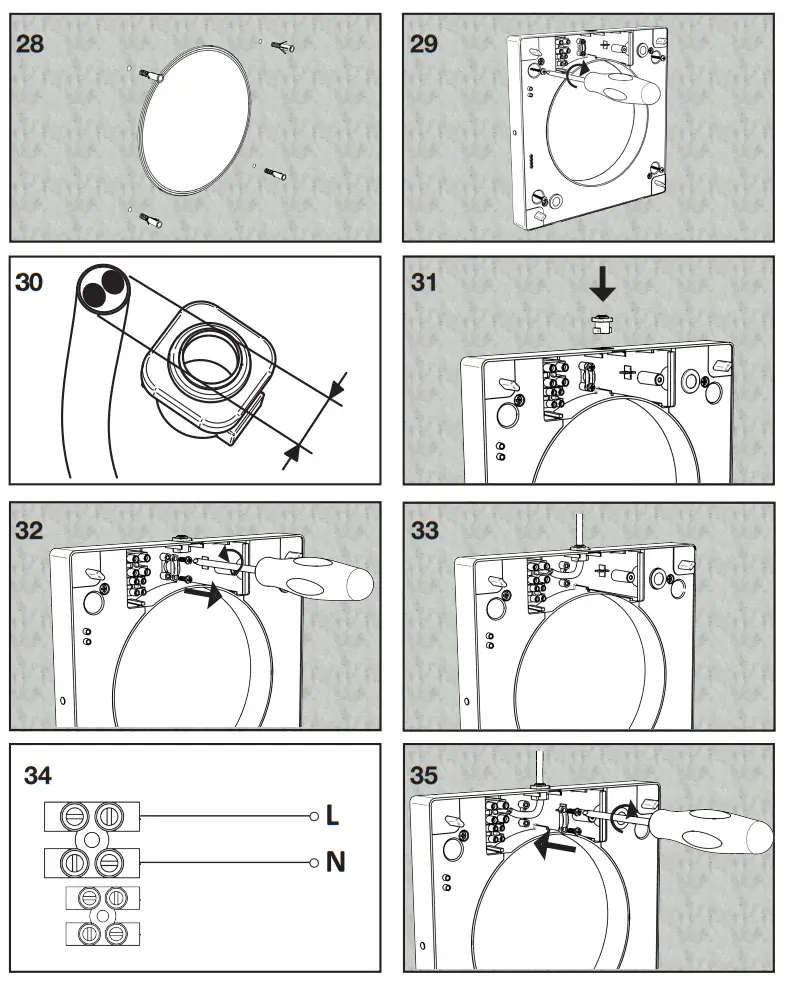 28

29

30

31

32

33

34

L

N

35