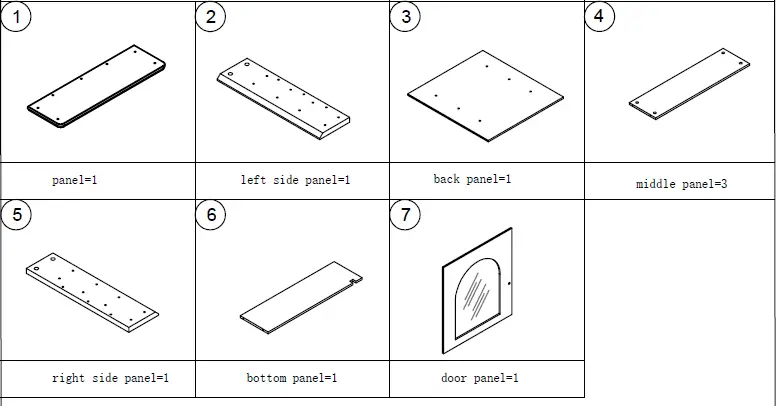 | 1 | 2 | 3 | 4 |
|---|---|---|---|
| panel=1 | left side panel=1 | back panel=1 | middle panel=3 |
| 5 | 6 | 7 | |
| right side panel=1 | bottom panel=1 | door panel=1 | |