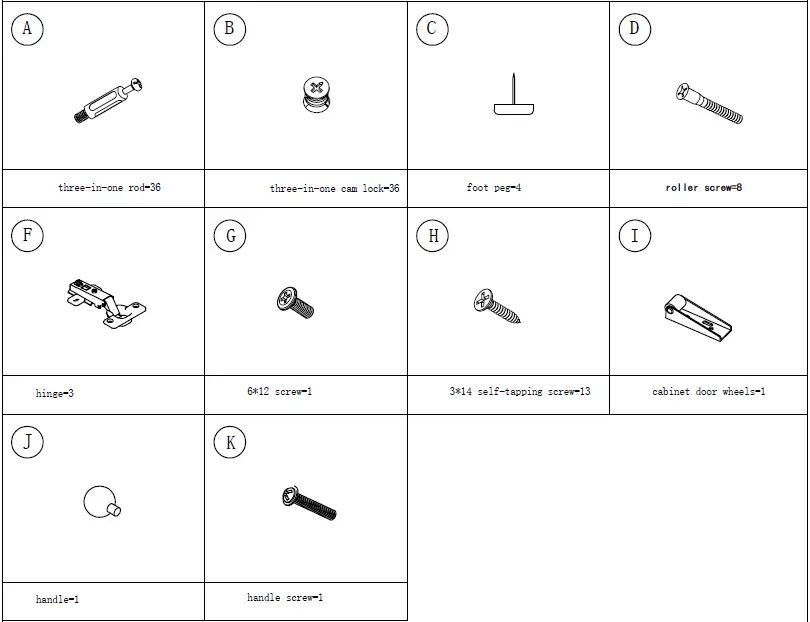 | A | B | C | D |
|---|---|---|---|
| three-in-one rod=36 | three-in-one cam lock=36 | foot peg=4 | roller screw=8 |
| F | G | H | I |
| hinge=3 | 6*12 screw=1 | 3*14 self-tapping screw=13 | cabinet door wheels=1 |
| J | K | | |
| handle=1 | handle screw=1 | | |