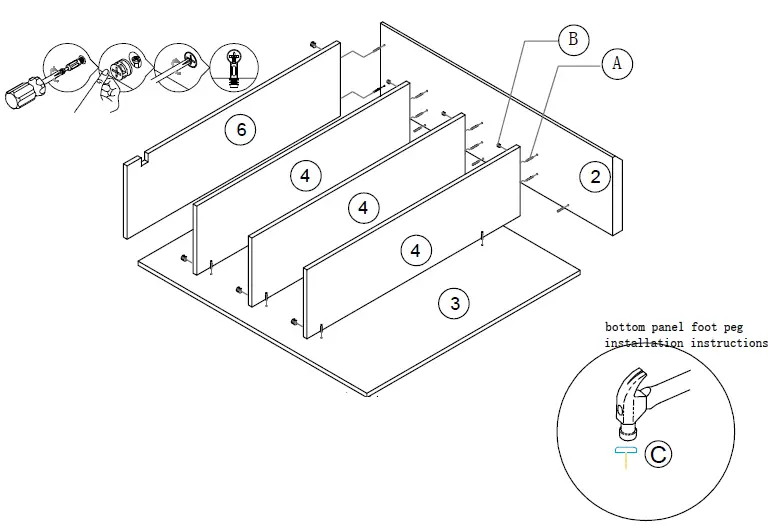 B
A
6
4
4
4
2
3
bottom panel foot peg installation instructions
C