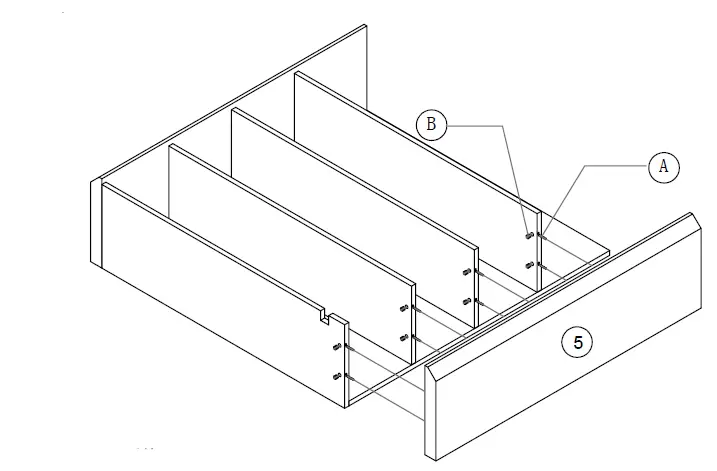 B
A
5