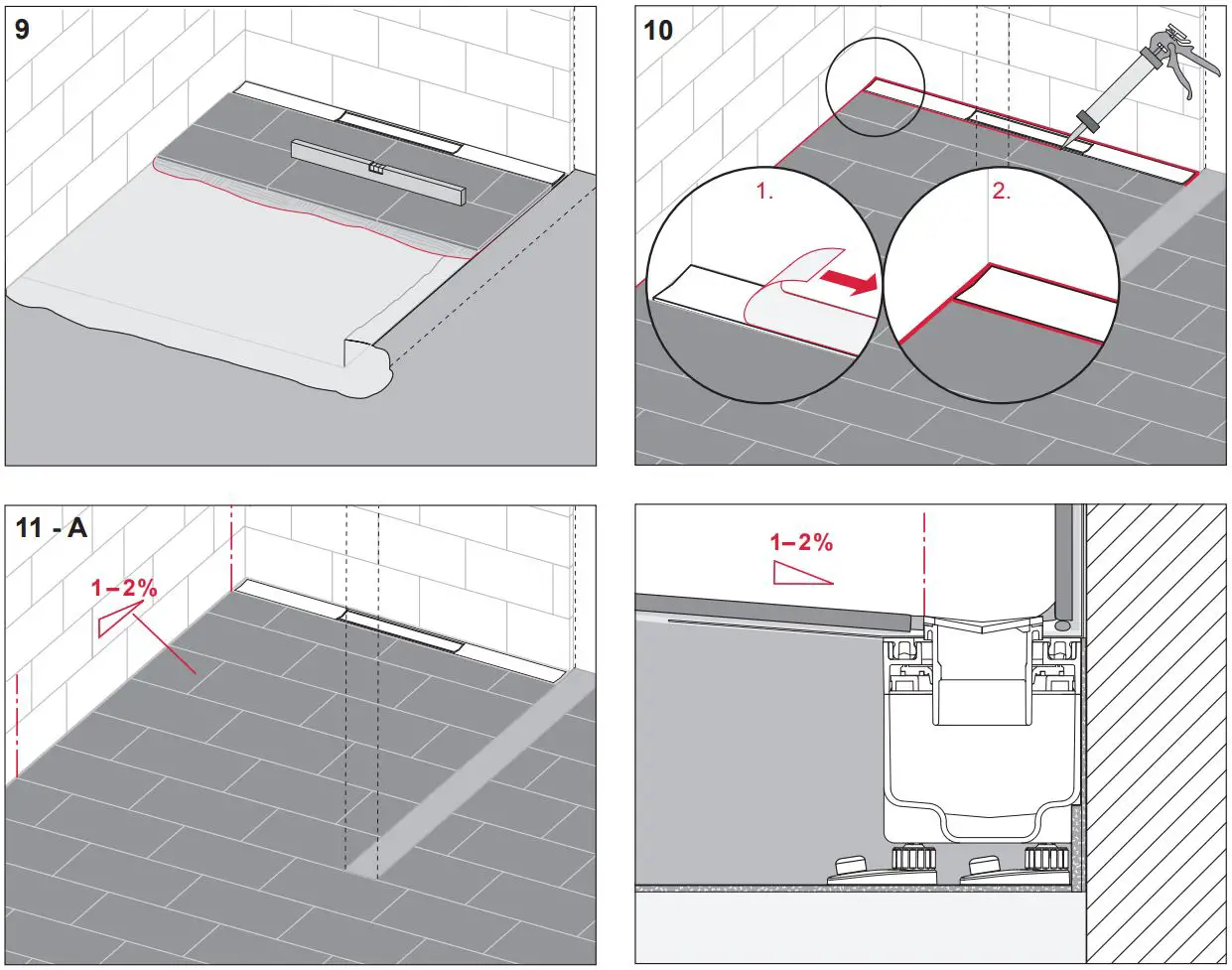 9

10

1.

2.

11 - A

1–2%

1–2%