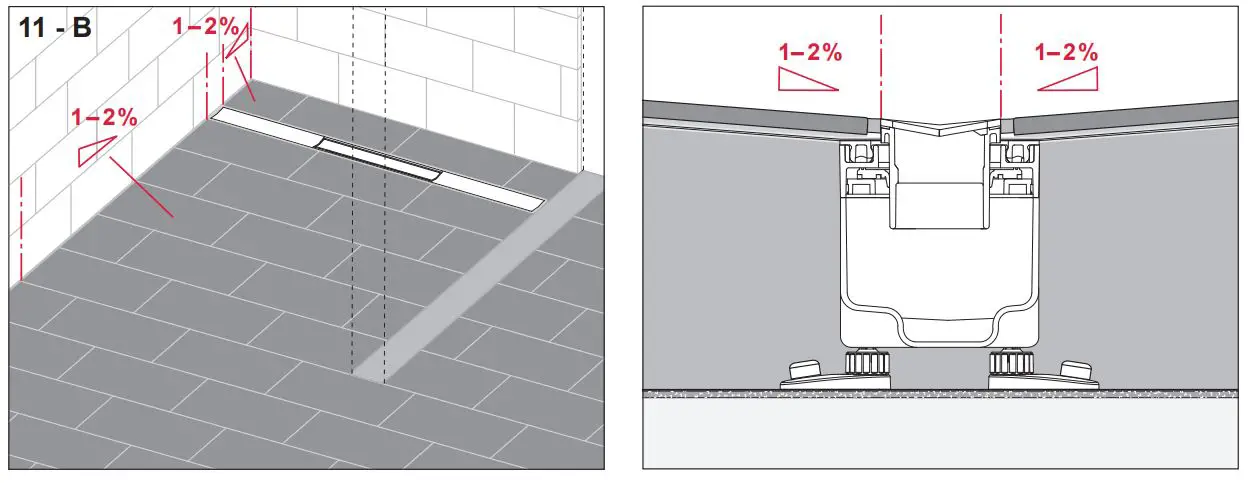 11 - B

1–2%

1–2%

1–2%

1–2%