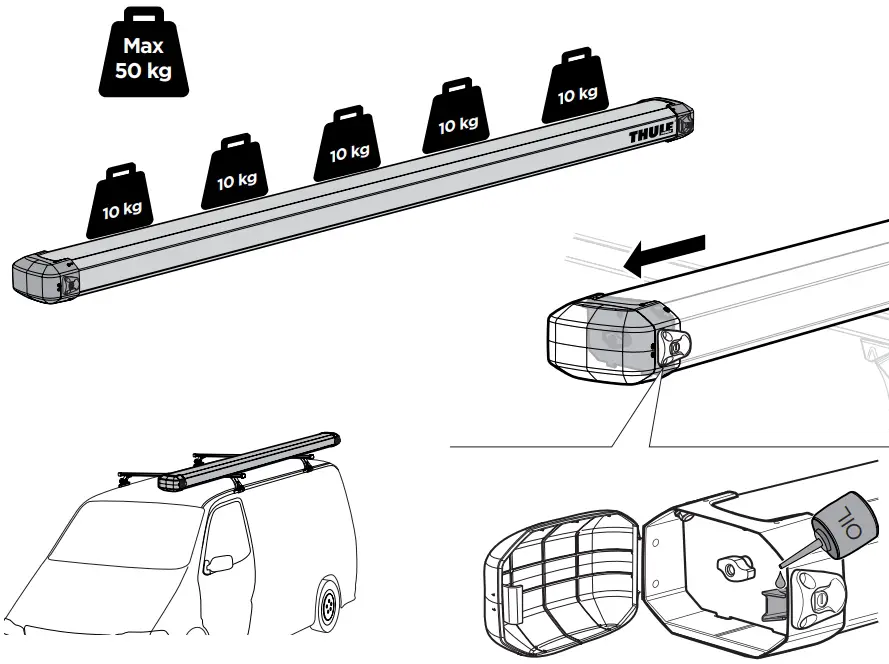 Max
50 kg

10 kg

10 kg

10 kg

10 kg

10 kg

THULE

OIL