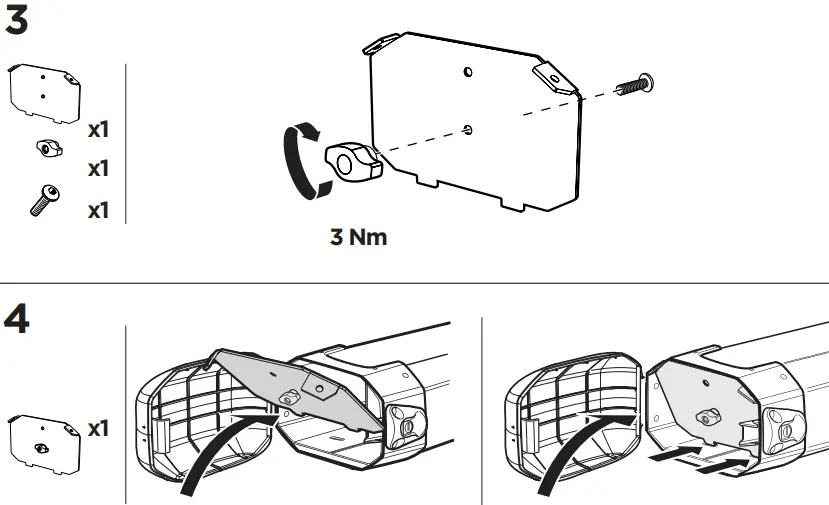 3

x1

x1

x1

3 Nm

4

x1