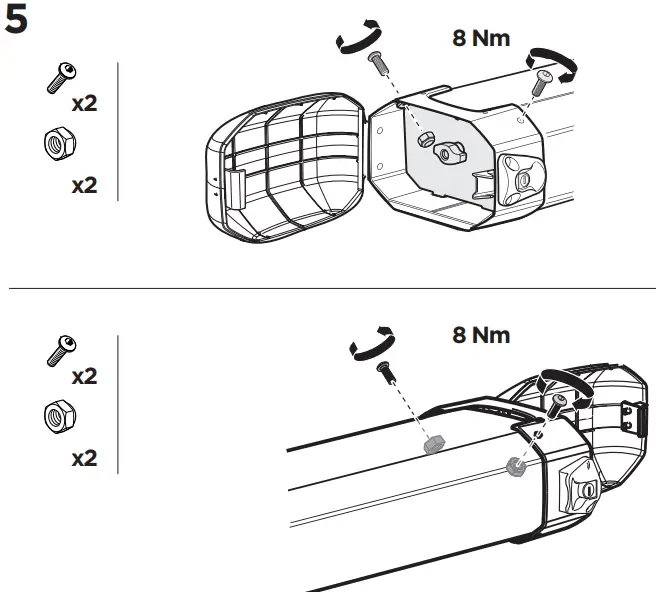 5

x2

x2

8 Nm

x2

x2

8 Nm