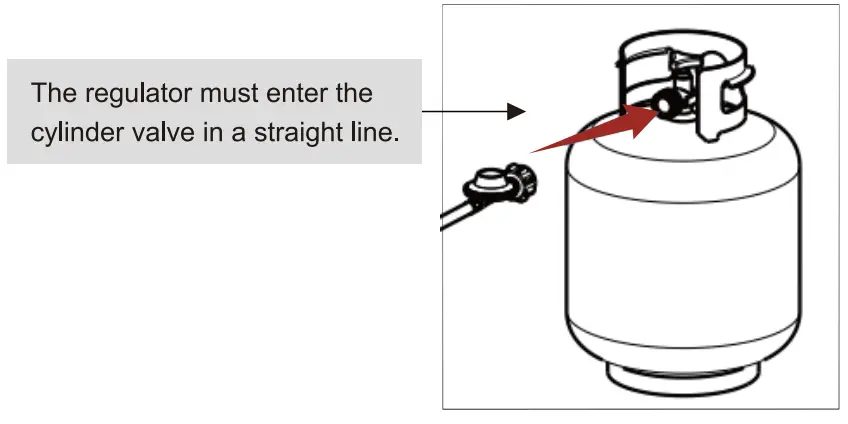 The regulator must enter the cylinder valve in a straight line.