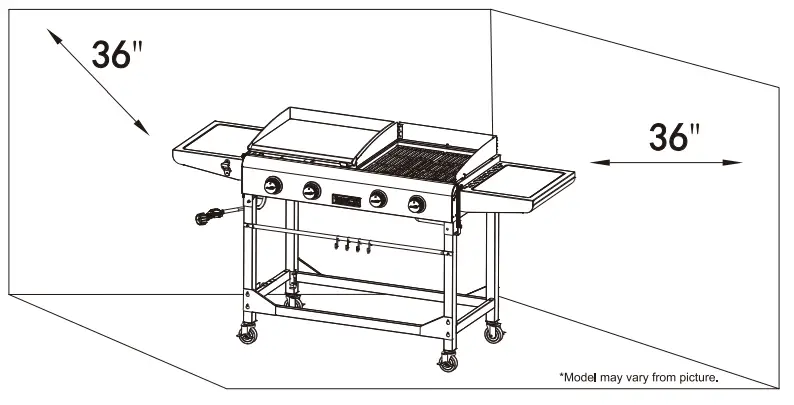 36"

36"

*Model may vary from picture.