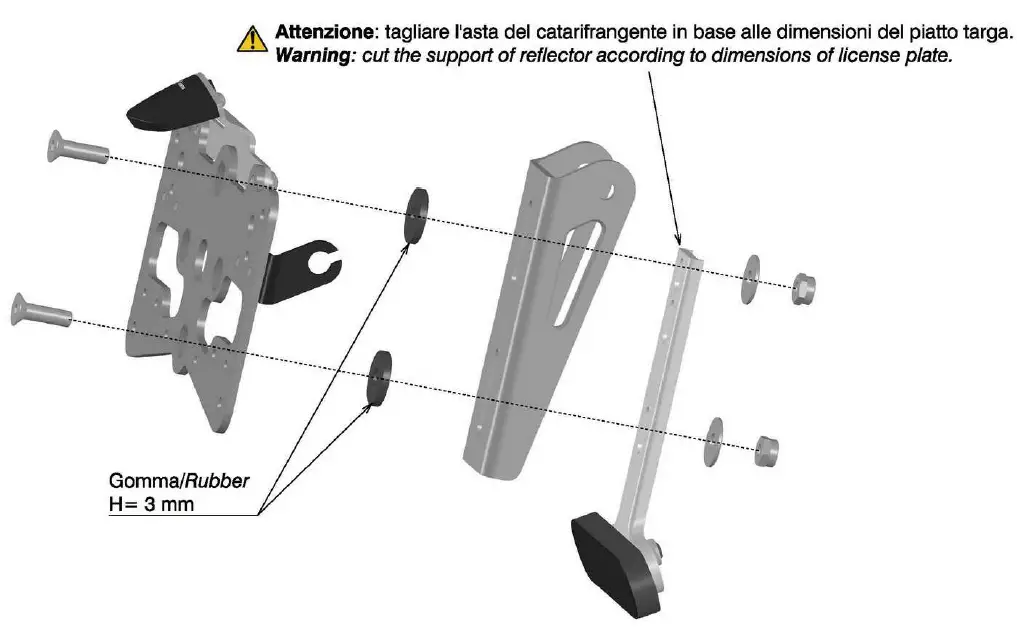 Attenzione: tagliare l'asta del catarifrangente in base alle dimensioni del piatto targa.
Warning: cut the support of reflector according to dimensions of license plate.

Gomma/Rubber
H= 3 mm