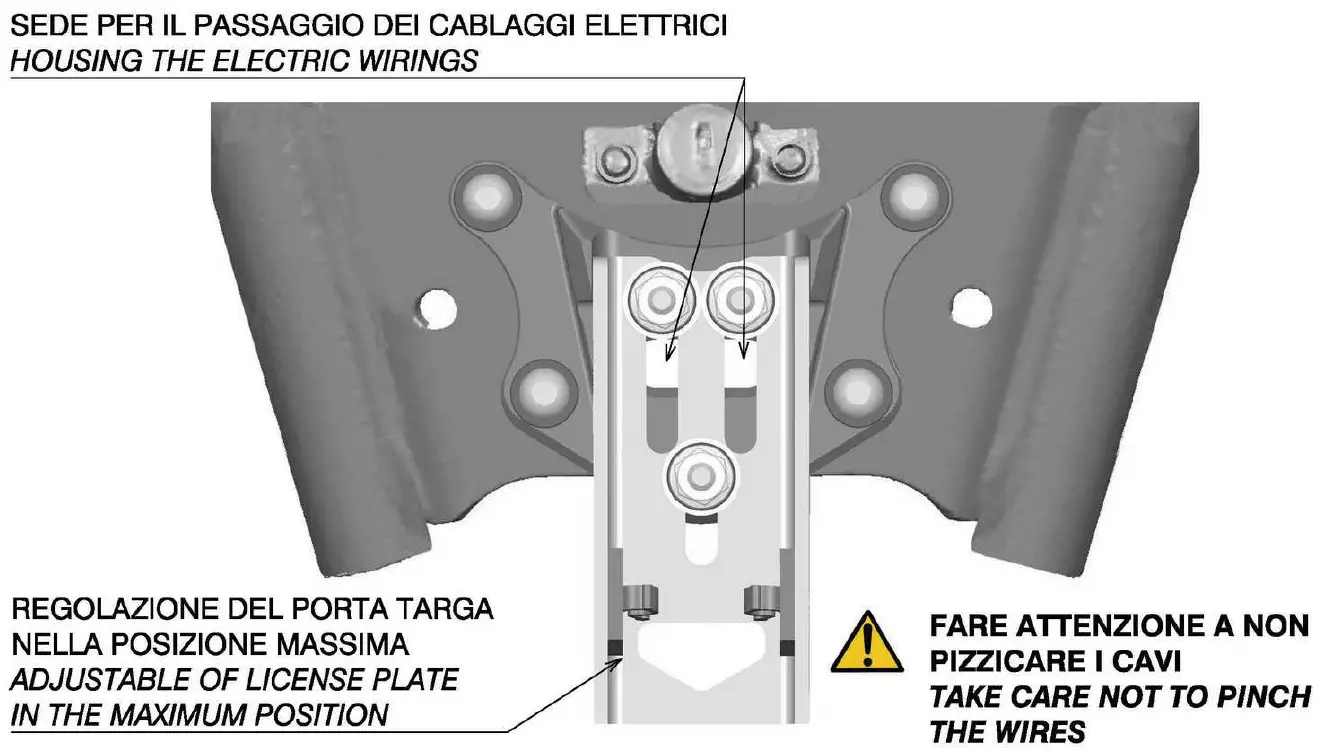 SEDE PER IL PASSAGGIO DEI CABLAGGI ELETTRICI
HOUSING THE ELECTRIC WIRINGS

REGOLAZIONE DEL PORTA TARGA NELLA POSIZIONE MASSIMA
ADJUSTABLE OF LICENSE PLATE IN THE MAXIMUM POSITION

FARE ATTENZIONE A NON PIZZICARE I CAVI
TAKE CARE NOT TO PINCH THE WIRES