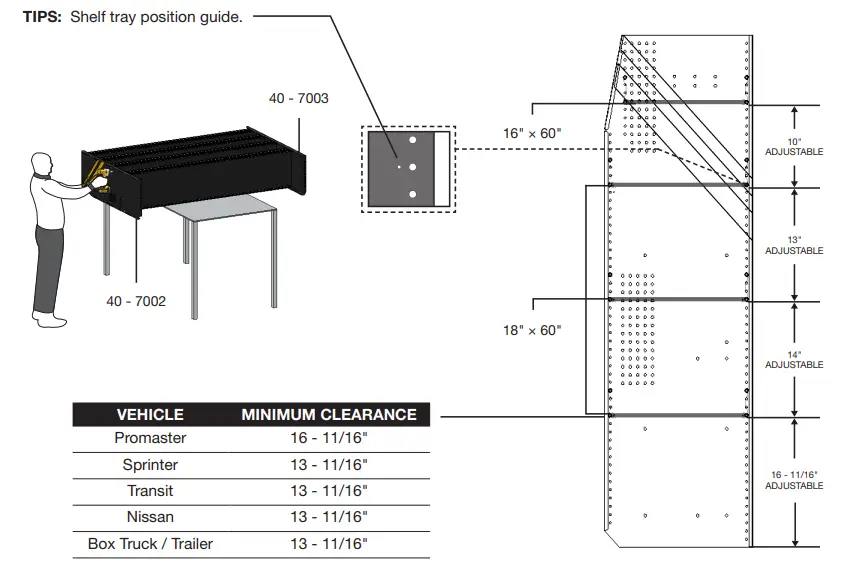 TIPS: Shelf tray position guide.

40 - 7003

40 - 7002

16" × 60"

18" × 60"

10" ADJUSTABLE

13" ADJUSTABLE

14" ADJUSTABLE

16 - 11/16" ADJUSTABLE

| VEHICLE | MINIMUM CLEARANCE |
|---|---|
| Promaster | 16 - 11/16" |
| Sprinter | 13 - 11/16" |
| Transit | 13 - 11/16" |
| Nissan | 13 - 11/16" |
| Box Truck / Trailer | 13 - 11/16" |