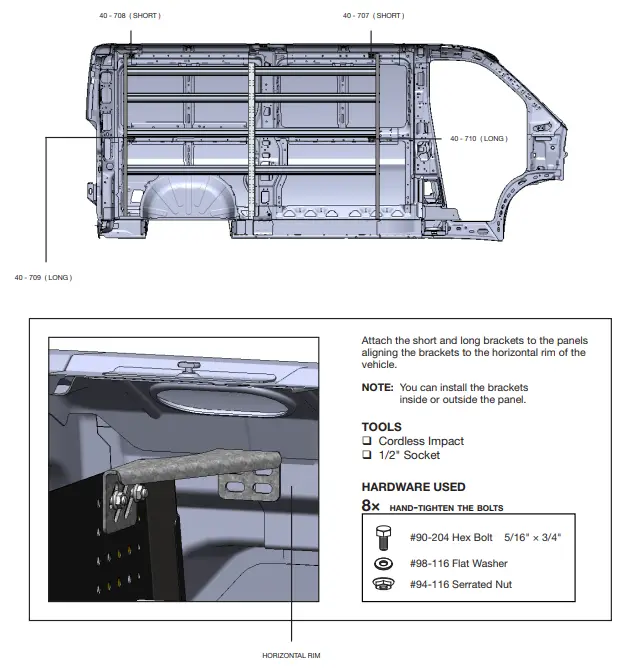 40 - 708 ( SHORT )

40 - 707 ( SHORT )

40 - 710 ( LONG )

40 - 709 ( LONG )

Attach the short and long brackets to the panels aligning the brackets to the horizontal rim of the vehicle.

NOTE: You can install the brackets inside or outside the panel.

TOOLS
❑ Cordless Impact
❑ 1/2" Socket

HARDWARE USED
8× HAND-TIGHTEN THE BOLTS

#90-204 Hex Bolt 5/16" × 3/4"
#98-116 Flat Washer
#94-116 Serrated Nut

HORIZONTAL RIM