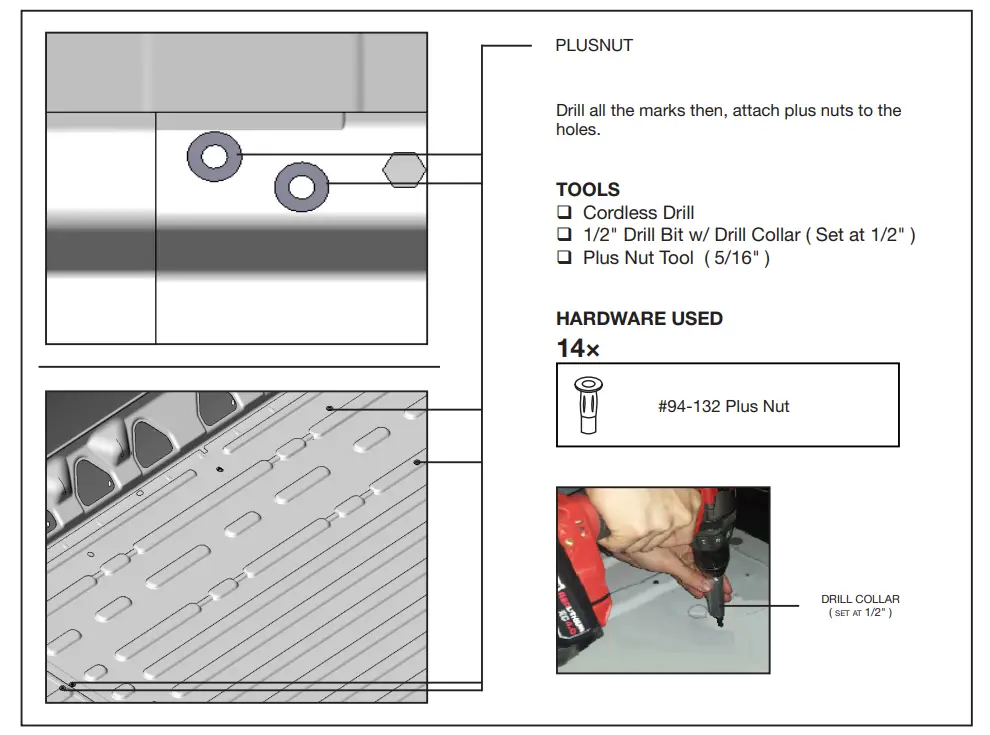 PLUSNUT

Drill all the marks then, attach plus nuts to the holes.

TOOLS
❑ Cordless Drill
❑ 1/2" Drill Bit w/ Drill Collar ( Set at 1/2" )
❑ Plus Nut Tool ( 5/16" )

HARDWARE USED
14×

#94-132 Plus Nut

DRILL COLLAR
( SET AT 1/2" )