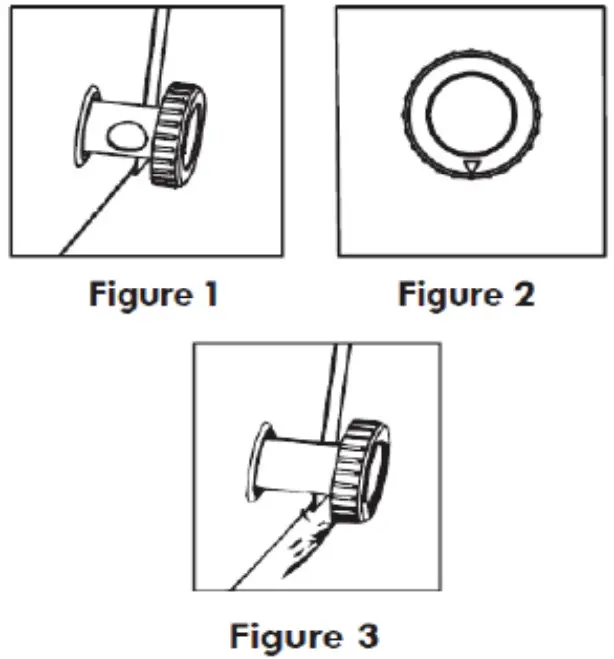 Figure 1

Figure 2

Figure 3