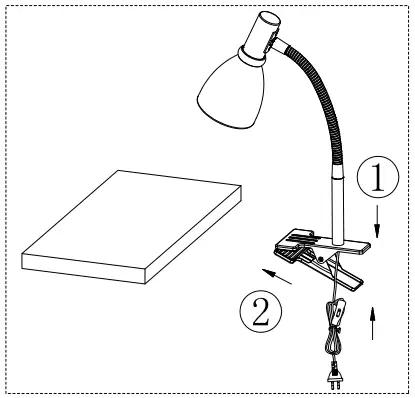 ①

②