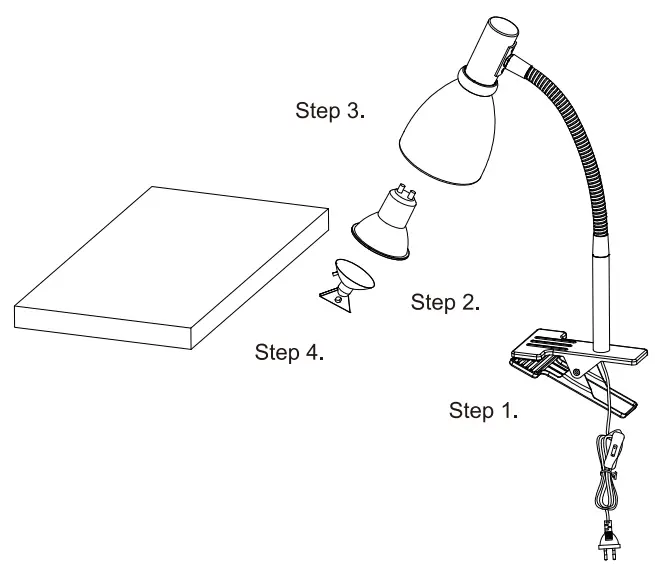 Step 3.

Step 2.

Step 4.

Step 1.