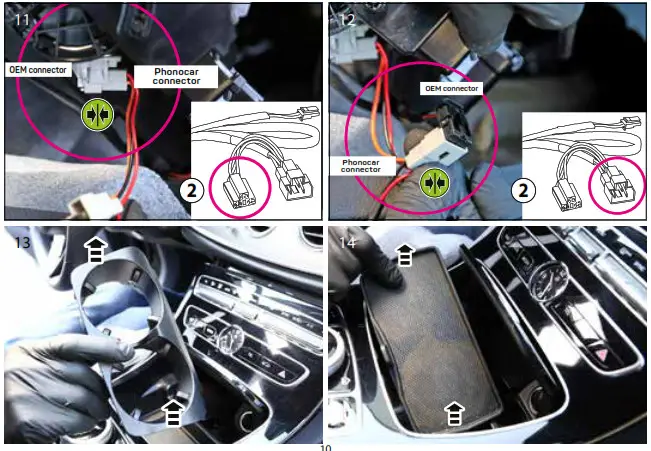 11

OEM connector

Phonocar connector

2

12

OEM connector

Phonocar connector

2

13

14

10