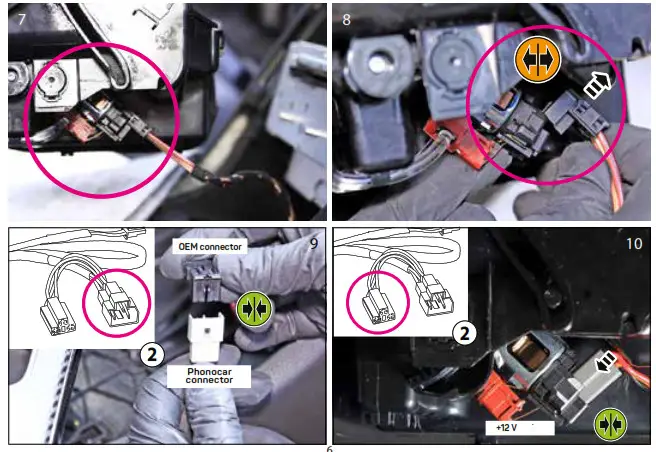 7

8

9

OEM connector

2

Phonocar connector

10

2

+12 V

6