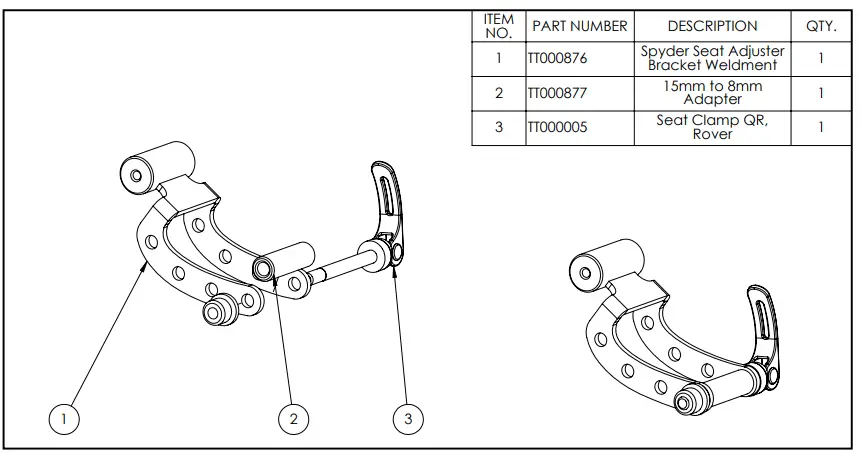 | ITEM NO. | PART NUMBER | DESCRIPTION | QTY. |
|---|---|---|---|
| 1 | TT000876 | Spyder Seat Adjuster Bracket Weldment | 1 |
| 2 | TT000877 | 15mm to 8mm Adapter | 1 |
| 3 | TT000005 | Seat Clamp QR, Rover | 1 |

1

2

3