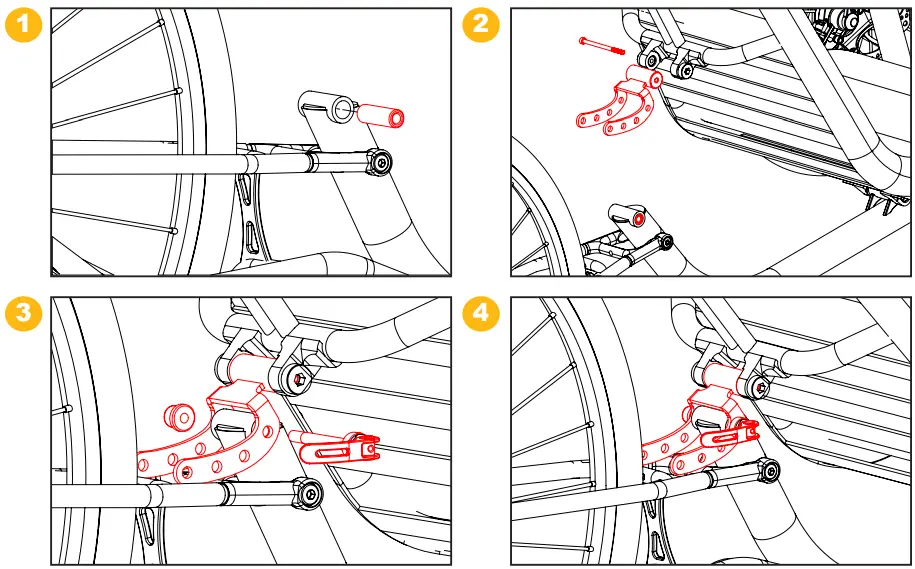 1

2

3

4