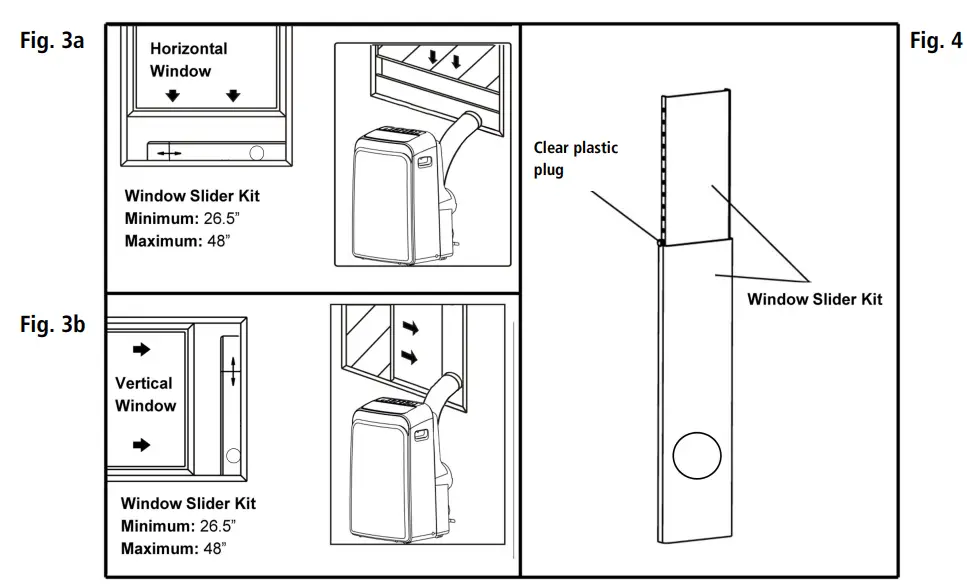 Fig. 3a

Horizontal Window

Window Slider Kit
Minimum: 26.5"
Maximum: 48"

Fig. 3b

Vertical Window

Window Slider Kit
Minimum: 26.5"
Maximum: 48"

Fig. 4

Clear plastic plug

Window Slider Kit