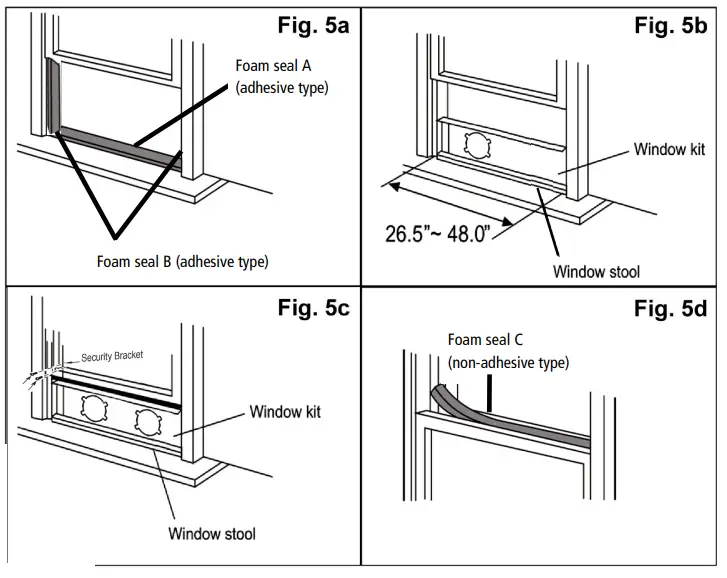 Fig. 5a

Foam seal A (adhesive type)

Foam seal B (adhesive type)

Fig. 5b

Window kit

26.5"~ 48.0"

Window stool

Fig. 5c

Security Bracket

Window kit

Window stool

Fig. 5d

Foam seal C (non-adhesive type)