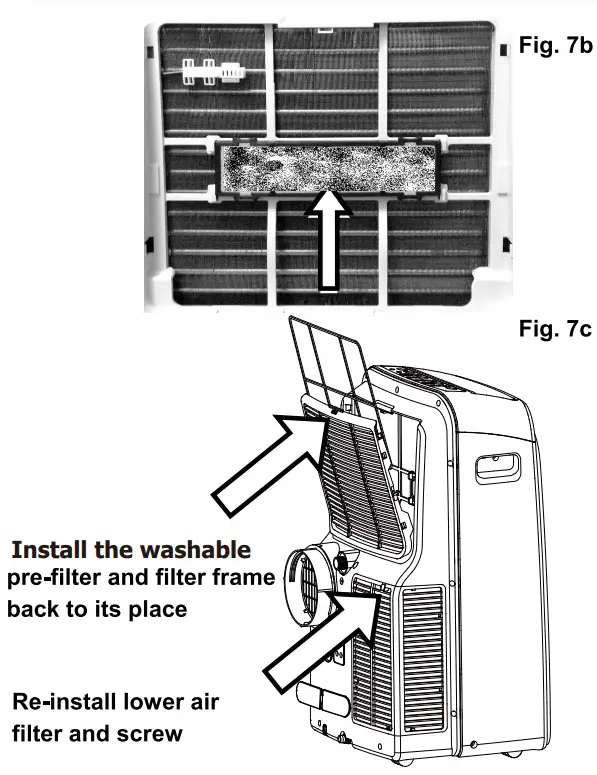 Fig. 7b

Fig. 7c

Install the washable pre-filter and filter frame back to its place

Re-install lower air filter and screw