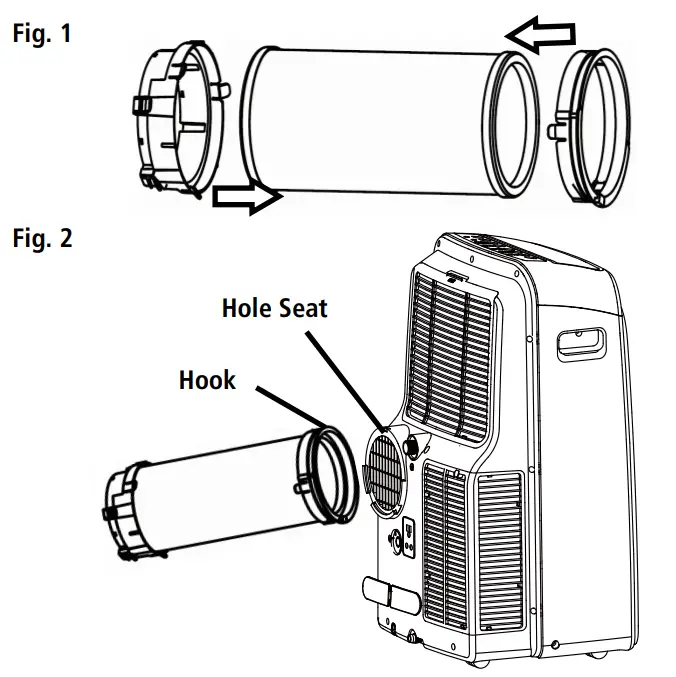 Fig. 1

Fig. 2

Hole Seat

Hook