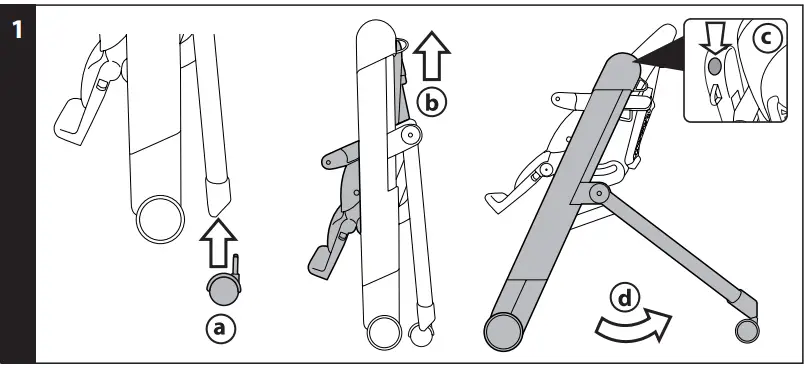 1

a

b

c

d